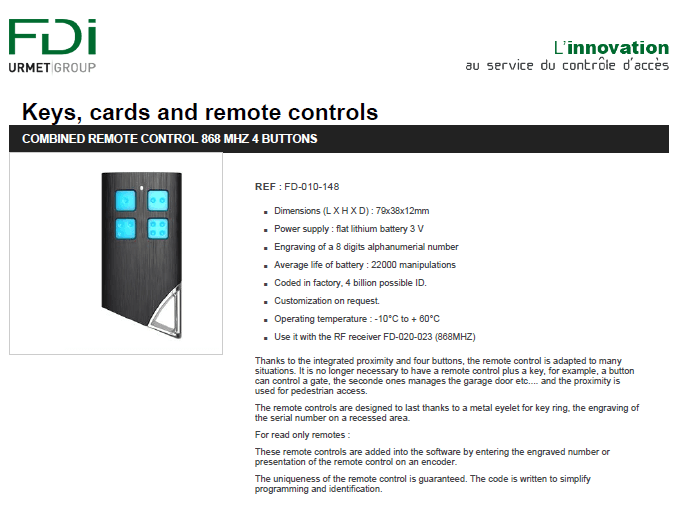 FDi
URMET|GROUP

L'innovation
au service du contrôle d'accès

Keys, cards and remote controls

COMBINED REMOTE CONTROL 868 MHZ 4 BUTTONS

REF : FD-010-148

- Dimensions (L X H X D) : 79x38x12mm
- Power supply : flat lithium battery 3 V
- Engraving of a 8 digits alphanumerial number
- Average life of battery : 22000 manipulations
- Coded in factory, 4 billion possible ID.
- Customization on request.
- Operating temperature : -10°C to + 60°C
- Use it with the RF receiver FD-020-023 (868MHZ)

Thanks to the integrated proximity and four buttons, the remote control is adapted to many situations. It is no longer necessary to have a remote control plus a key, for example, a button can control a gate, the seconde ones manages the garage door etc.... and the proximity is used for pedestrian access.

The remote controls are designed to last thanks to a metal eyelet for key ring, the engraving of the serial number on a recessed area.

For read only remotes :

These remote controls are added into the software by entering the engraved number or presentation of the remote control on an encoder.

The uniqueness of the remote control is guaranteed. The code is written to simplify programming and identification.